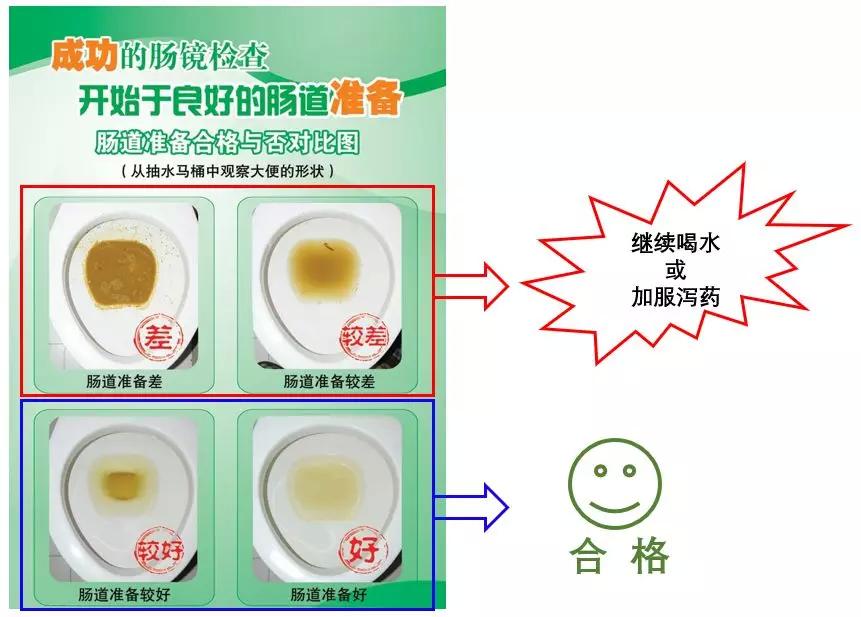 成功的肠镜检查
开始于良好的肠道准备
肠道准备合格与否对比图
（从抽水马桶中观察大便的形状）

差
肠道准备差

较差
肠道准备较差

继续喝水
或
加服泻药

较好
肠道准备较好

好
肠道准备好

合 格